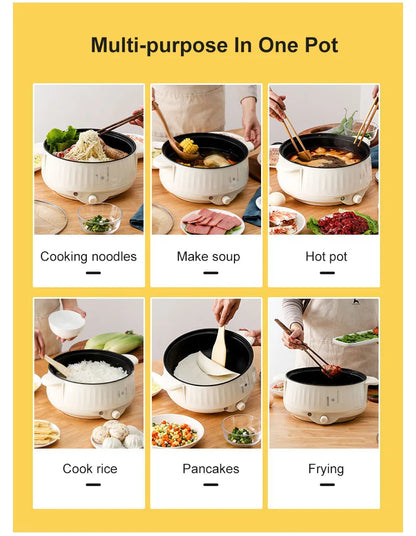 Multi-purpose In One Pot

Cooking noodles

Make soup

Hot pot

Cook rice

Pancakes

Frying